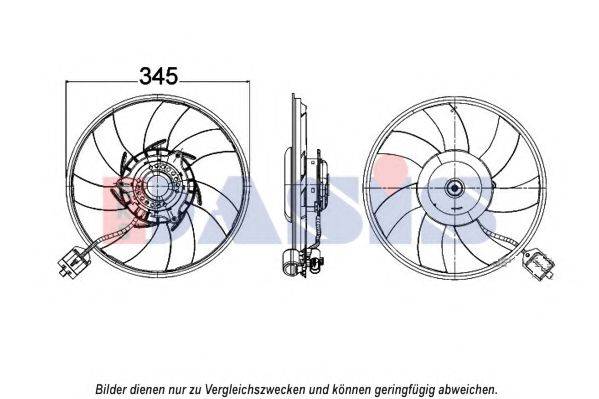 345

DASIS

Bilder dienen nur zu Vergleichszwecken und können geringfügig abweichen.